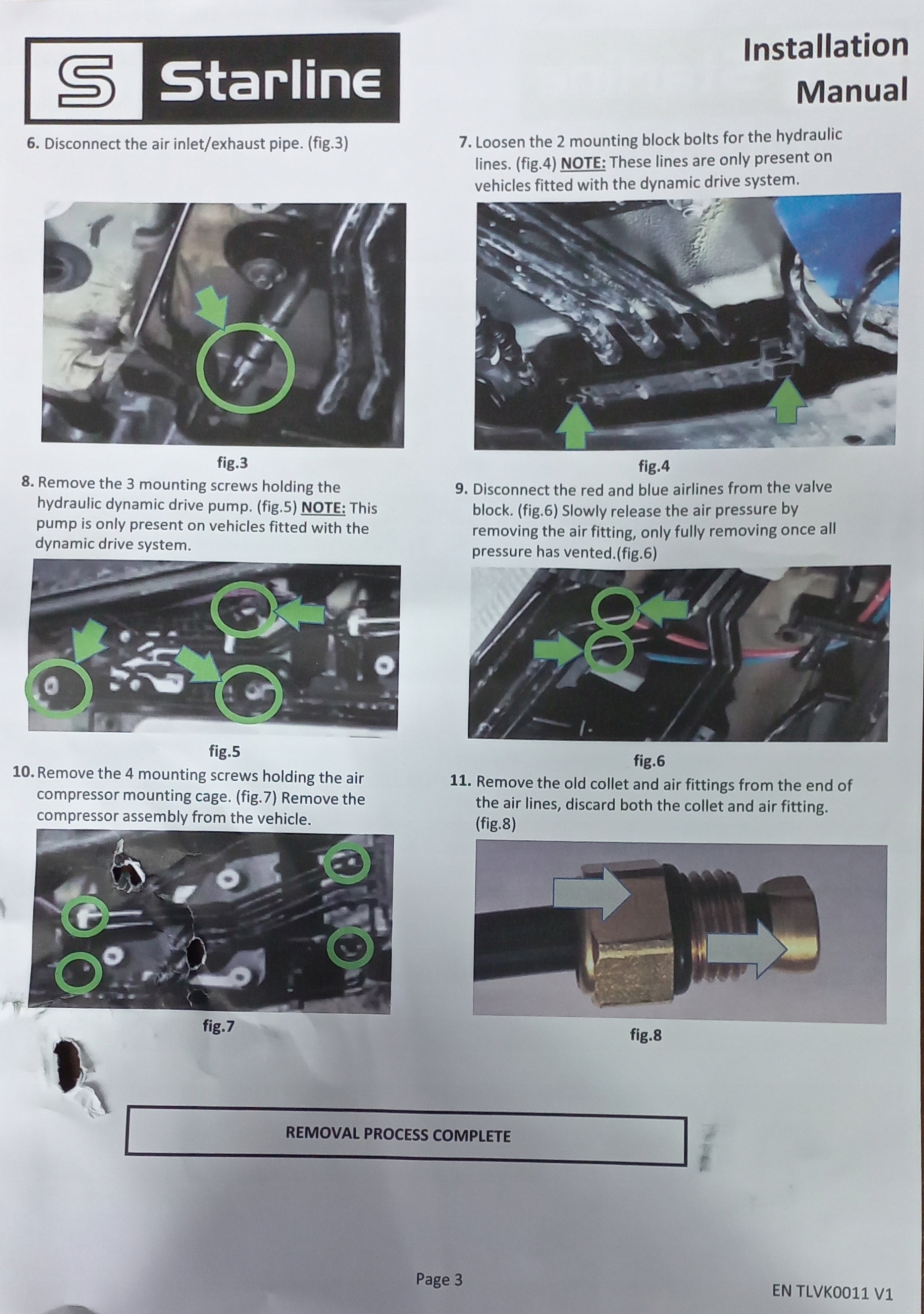 Starline

Installation Manual

6. Disconnect the air inlet/exhaust pipe. (fig.3)

fig.3

7. Loosen the 2 mounting block bolts for the hydraulic lines. (fig.4) NOTE: These lines are only present on vehicles fitted with the dynamic drive system.

fig.4

8. Remove the 3 mounting screws holding the hydraulic dynamic drive pump. (fig.5) NOTE: This pump is only present on vehicles fitted with the dynamic drive system.

fig.5

9. Disconnect the red and blue airlines from the valve block. (fig.6) Slowly release the air pressure by removing the air fitting, only fully removing once all pressure has vented.(fig.6)

fig.6

10. Remove the 4 mounting screws holding the air compressor mounting cage. (fig.7) Remove the compressor assembly from the vehicle.

fig.7

11. Remove the old collet and air fittings from the end of the air lines, discard both the collet and air fitting. (fig.8)

fig.8

REMOVAL PROCESS COMPLETE

Page 3

EN TLVK0011 V1