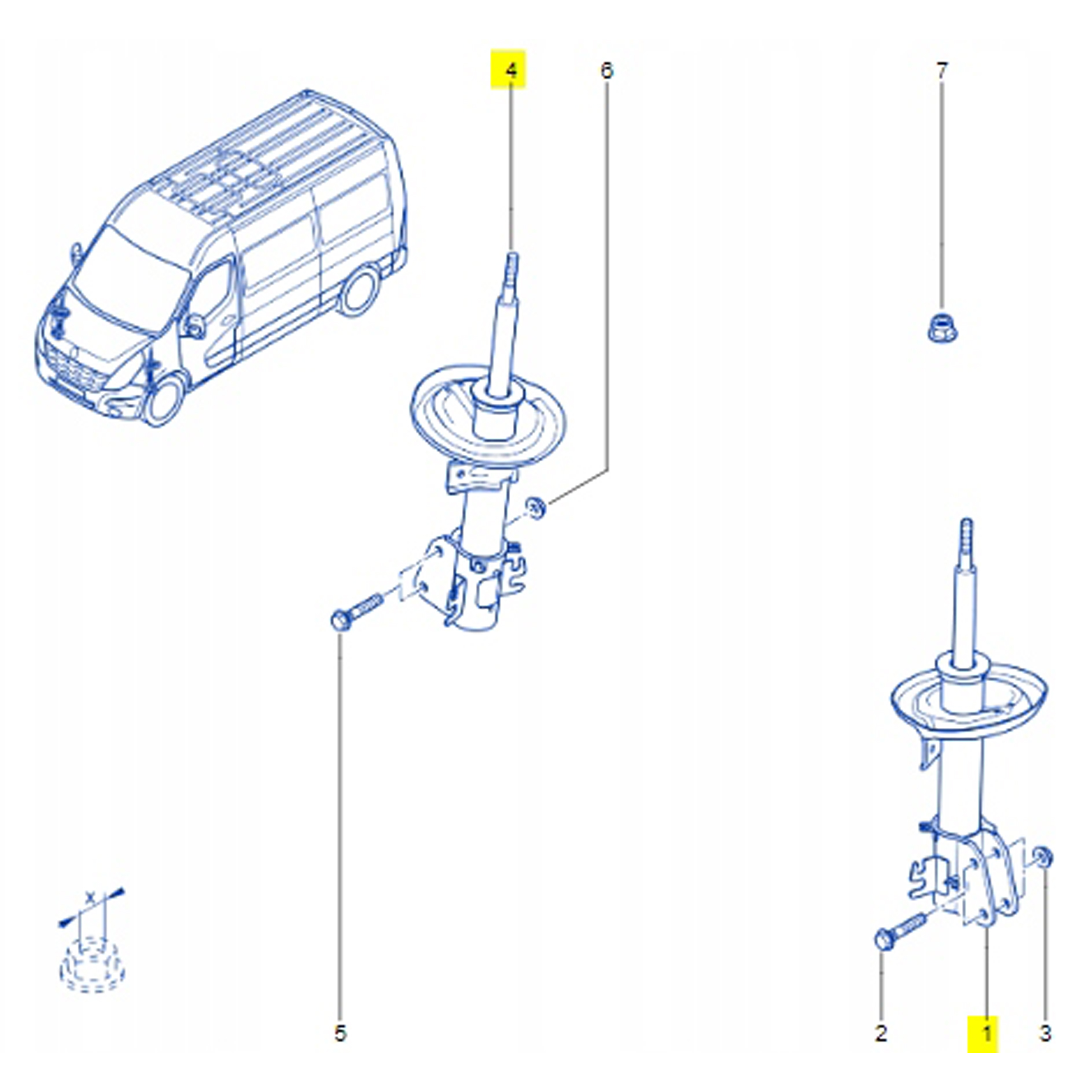 4
6
7
X
5
2
1
3