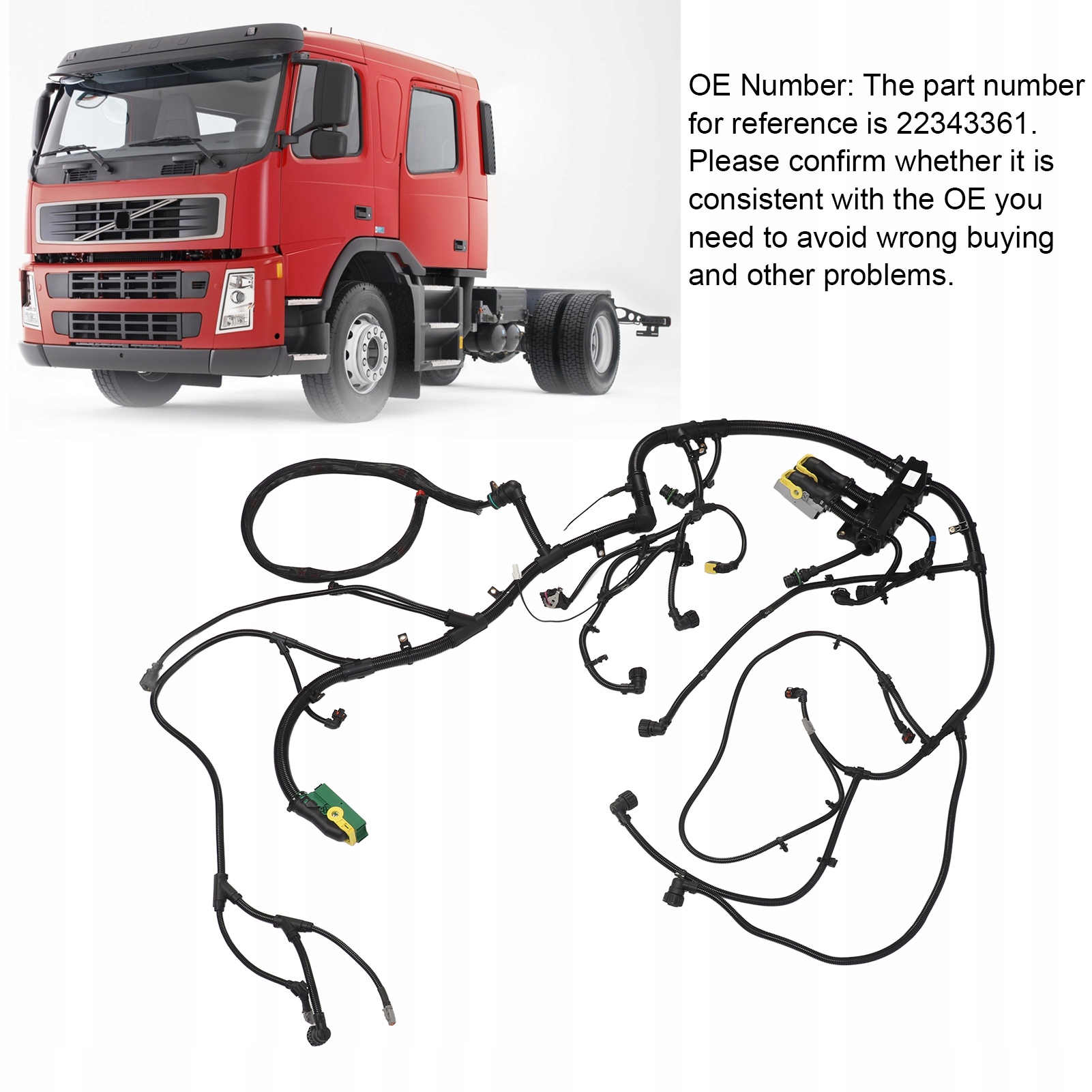 OE Number: The part number for reference is 22343361. Please confirm whether it is consistent with the OE you need to avoid wrong buying and other problems.