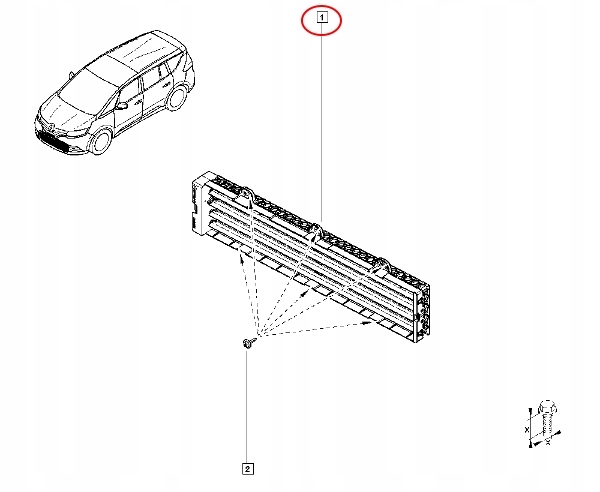 1

2

X

X