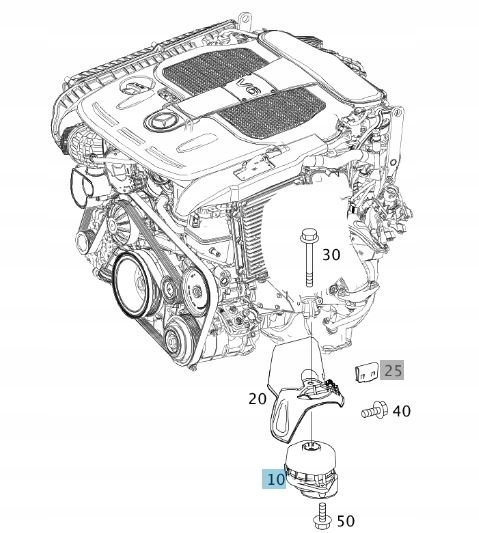 V6

30

25

20

40

10

50