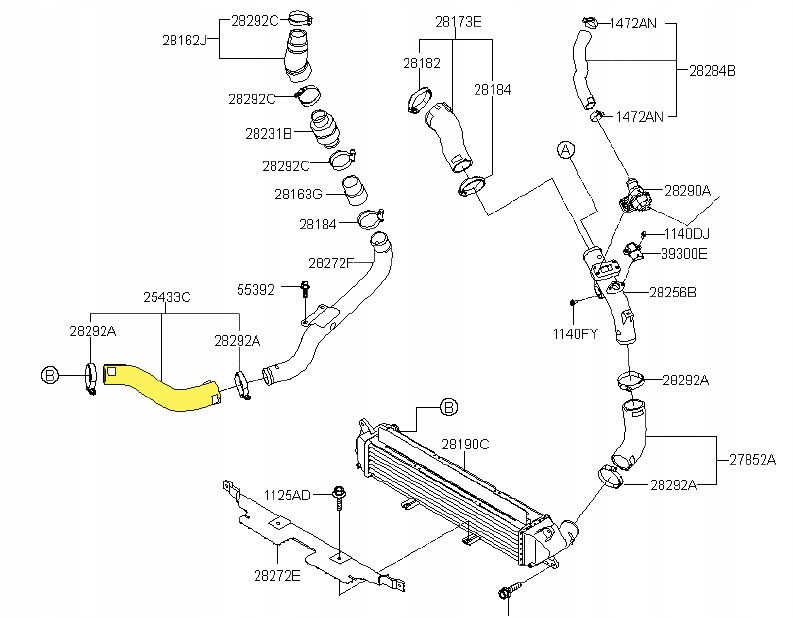 28292C
28162J
28292C
28231B
28292C
28163G
28184
28272F
55392
25433C
28292A
28292A
B
28173E
28182
28184
1472AN
28284B
1472AN
A
28290A
1140DJ
39300E
28256B
1140FY
28292A
B
28190C
27852A
28292A
1125AD
28272E