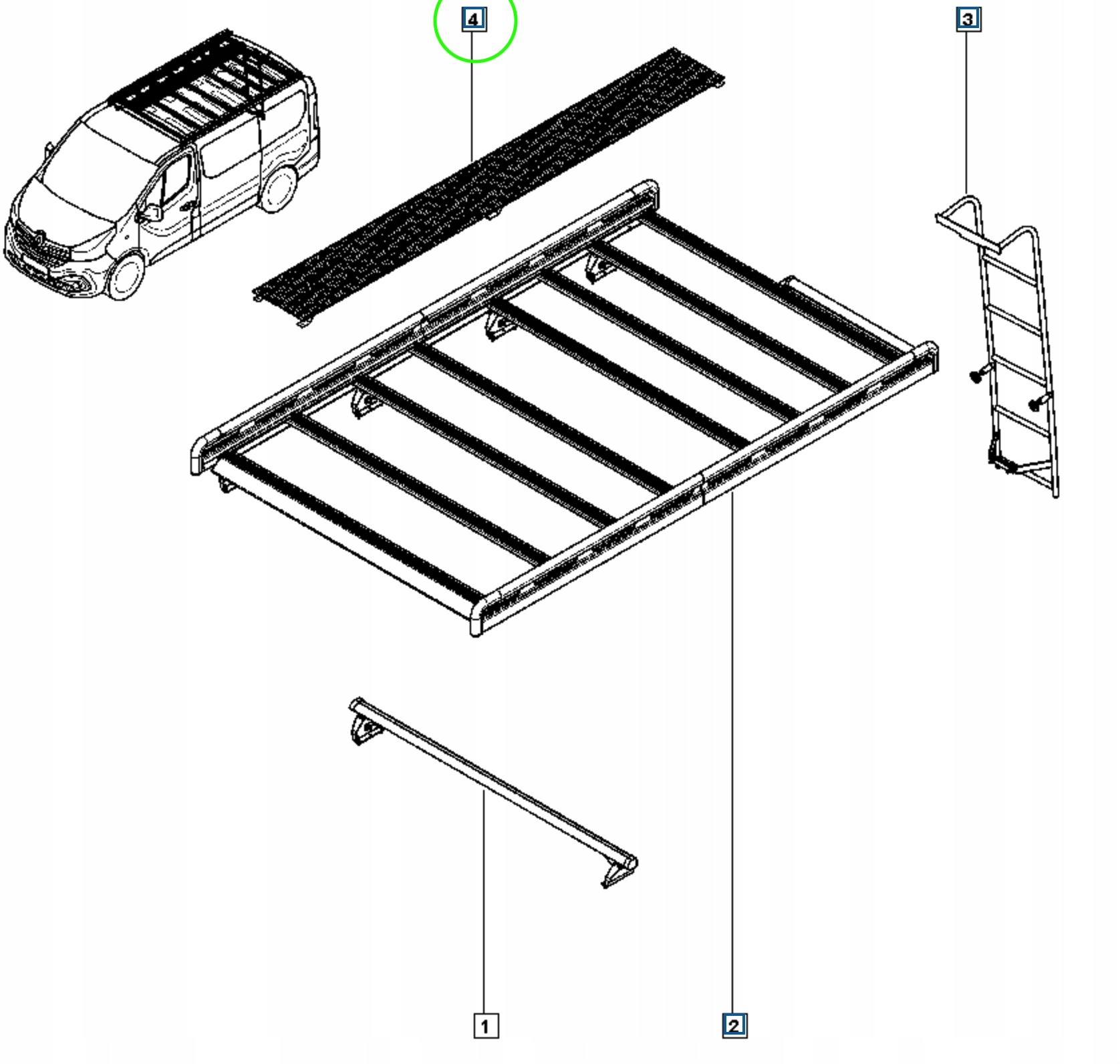 4
3
1
2