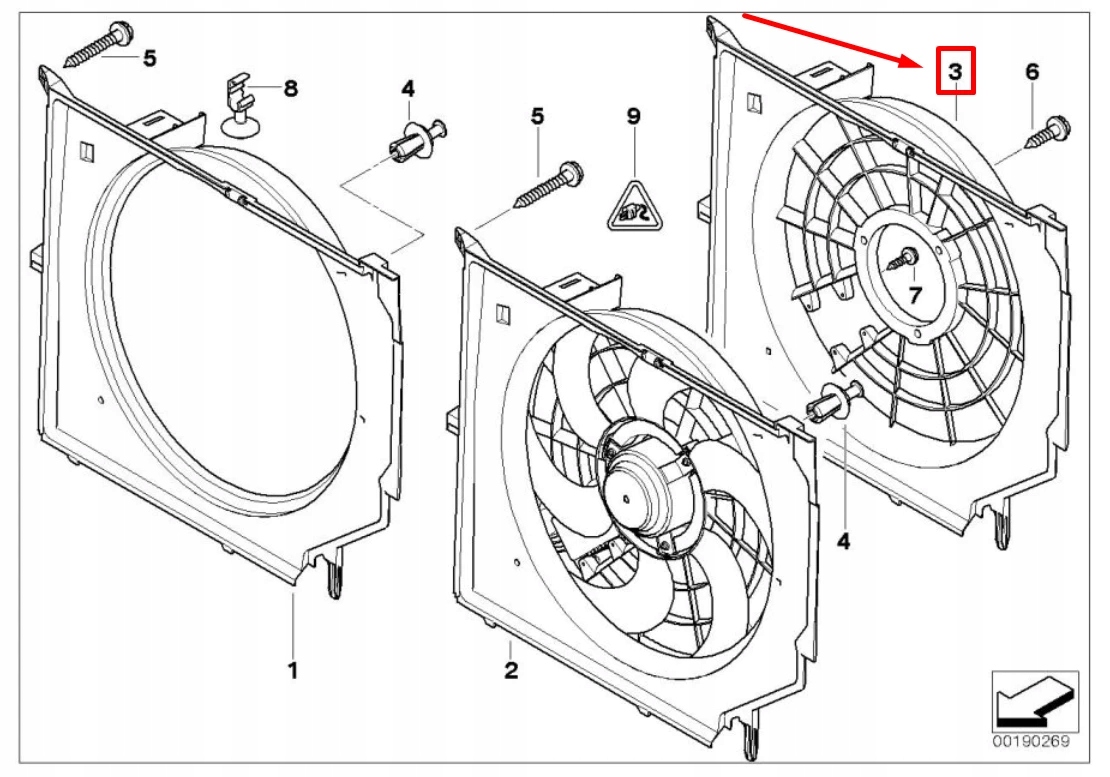 5
8
4
5
9
3
6
7
4
1
2
00190269