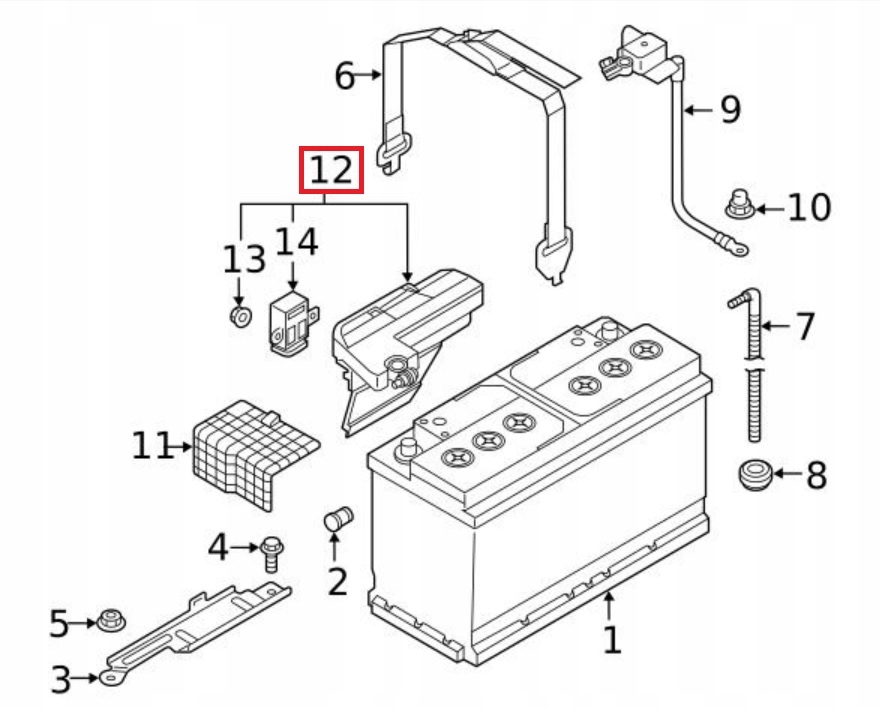 6
9
12
10
13
14
7
11
8
4
2
5
1
3