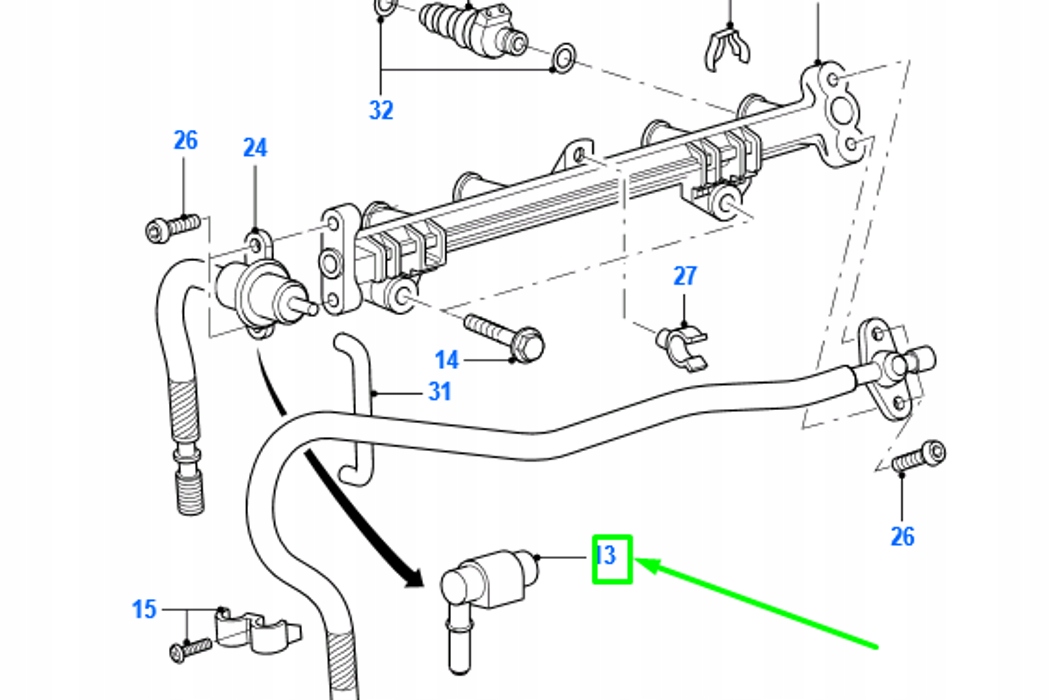 32
26
24
27
14
31
26
13
15