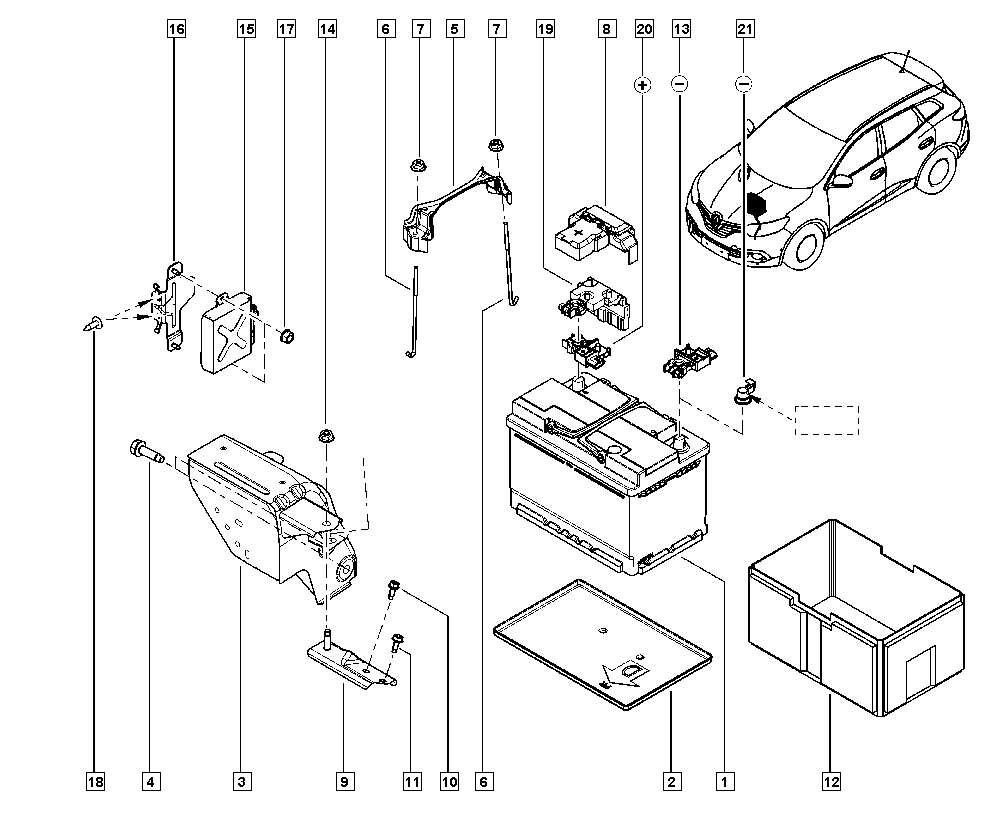 16
15
17
14
6
7
5
7
19
8
20
13
21
+
−
−
18
4
3
9
11
10
6
2
1
12