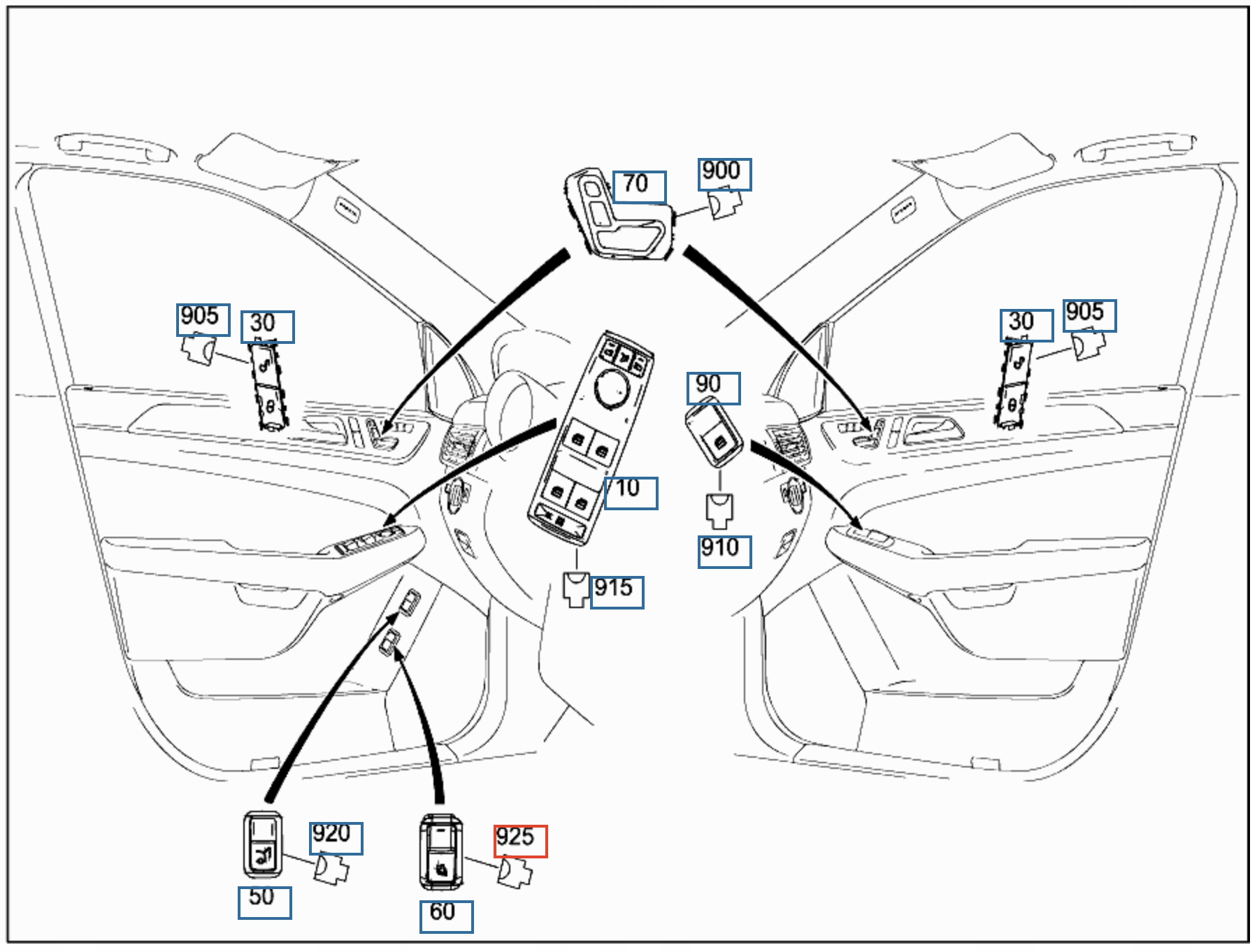 70
900
905
30
30
905
90
10
910
915
920
925
50
60