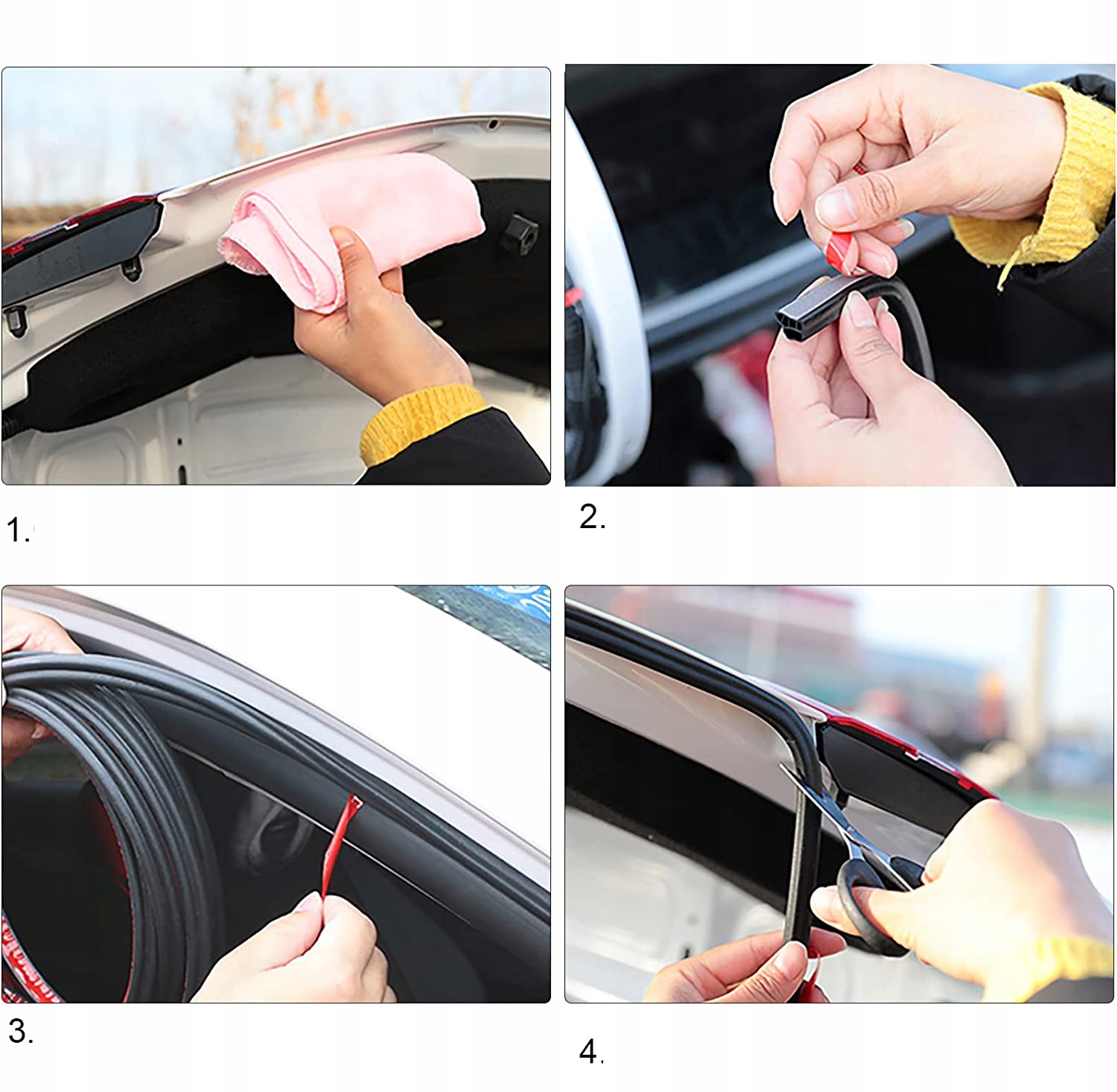 1.

2.

3.

4.