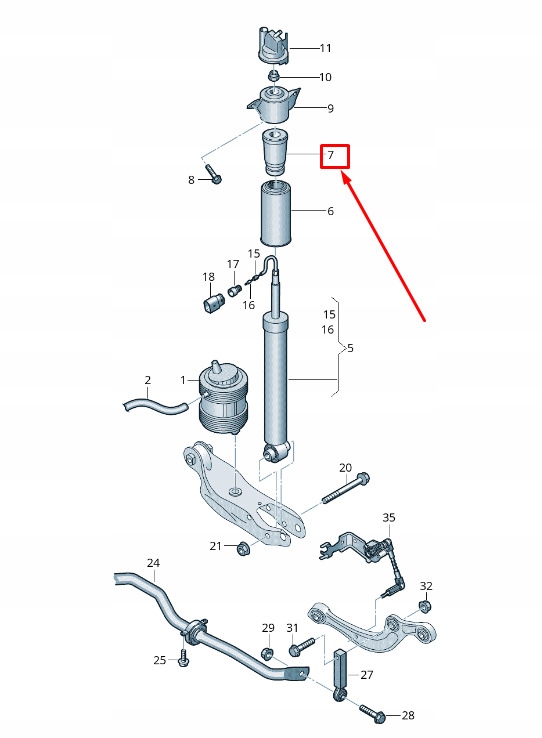 11
10
9
7
8
6
15
17
18
16
15
16
5
2
1
20
35
21
24
32
29
31
25
27
28