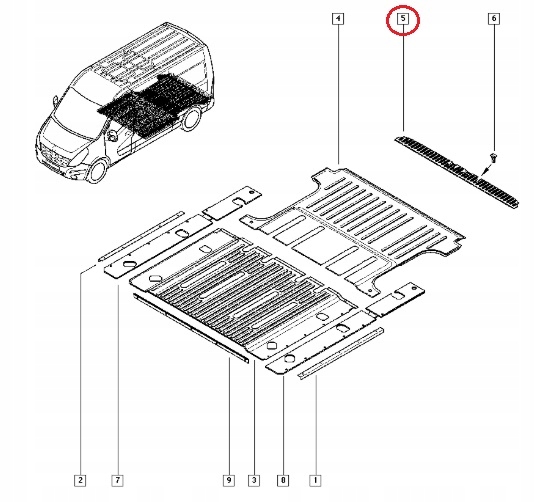 4
5
6
2
7
9
3
8
1