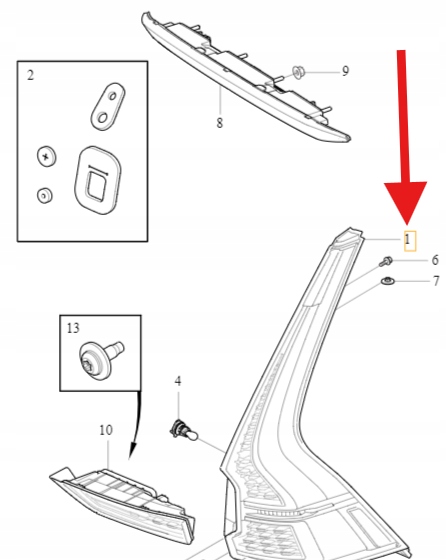 2
9
8
1
6
7
13
4
10