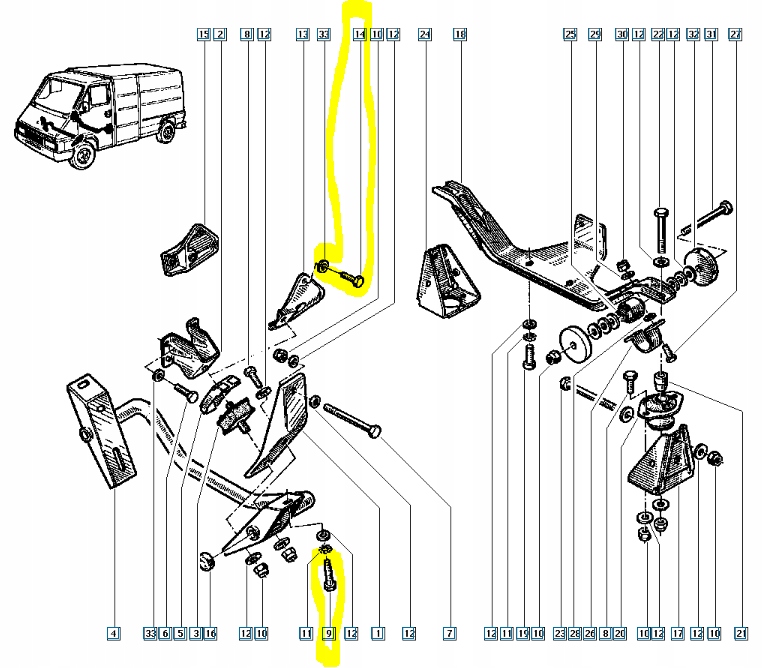 15 2 8 12 13 33 14 10 12 24 18 25 29 30 12 22 12 32 31 27

4 33 6 5 3 16 12 10 11 9 12 1 12 7 12 11 19 10 23 28 26 8 20 10 12 17 12 10 21