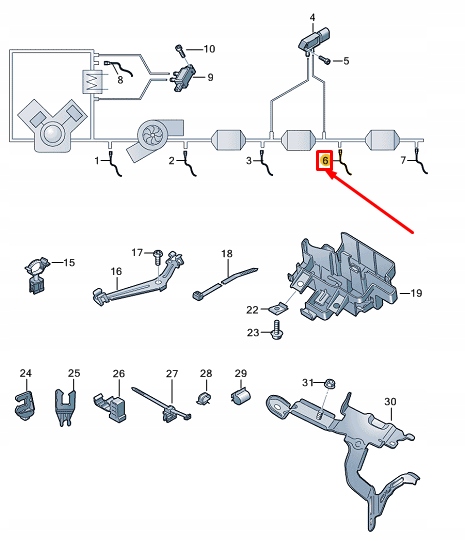 4
10
5
8
9
1
2
3
6
7
15
17
16
18
19
22
23
24
25
26
27
28
29
31
30