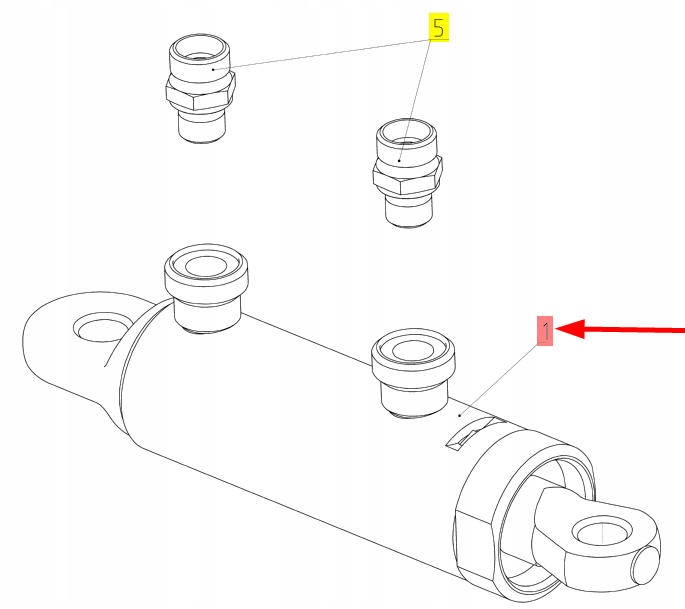 5

1