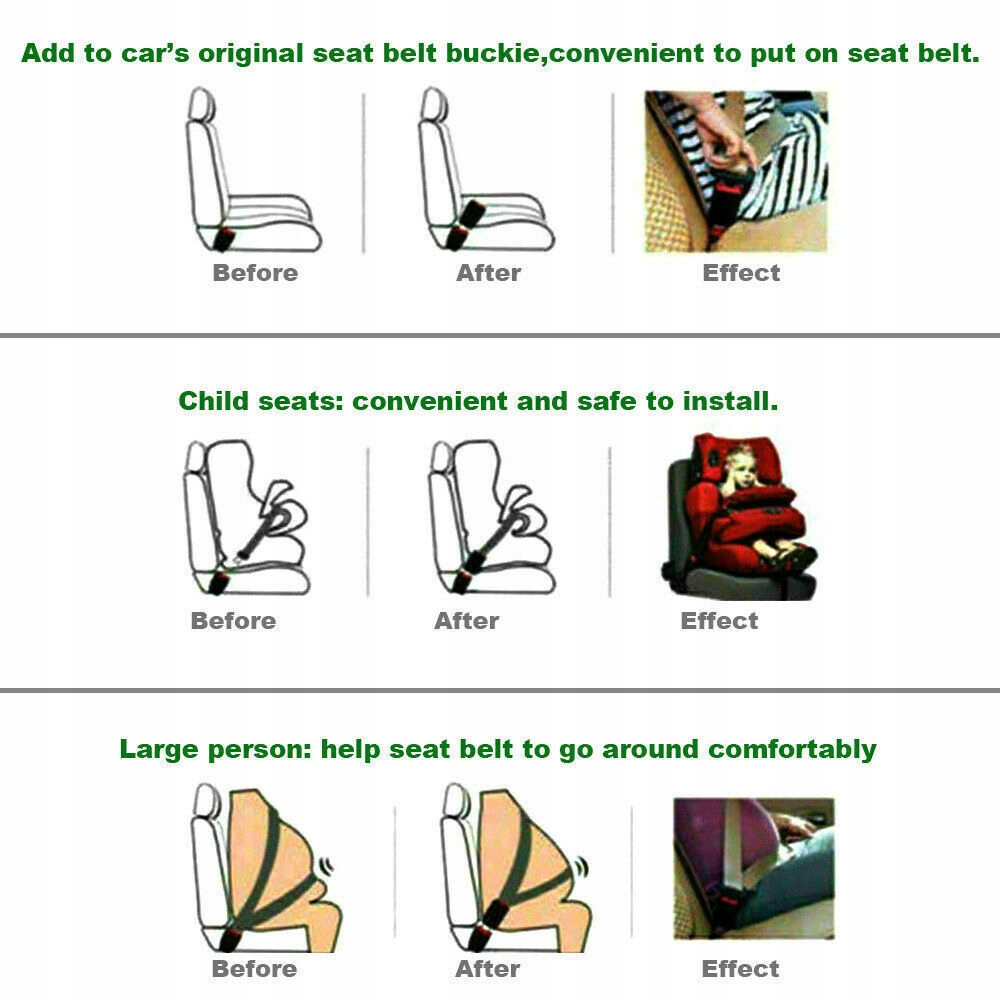 Add to car's original seat belt buckie,convenient to put on seat belt.

Before

After

Effect

Child seats: convenient and safe to install.

Before

After

Effect

Large person: help seat belt to go around comfortably

Before

After

Effect