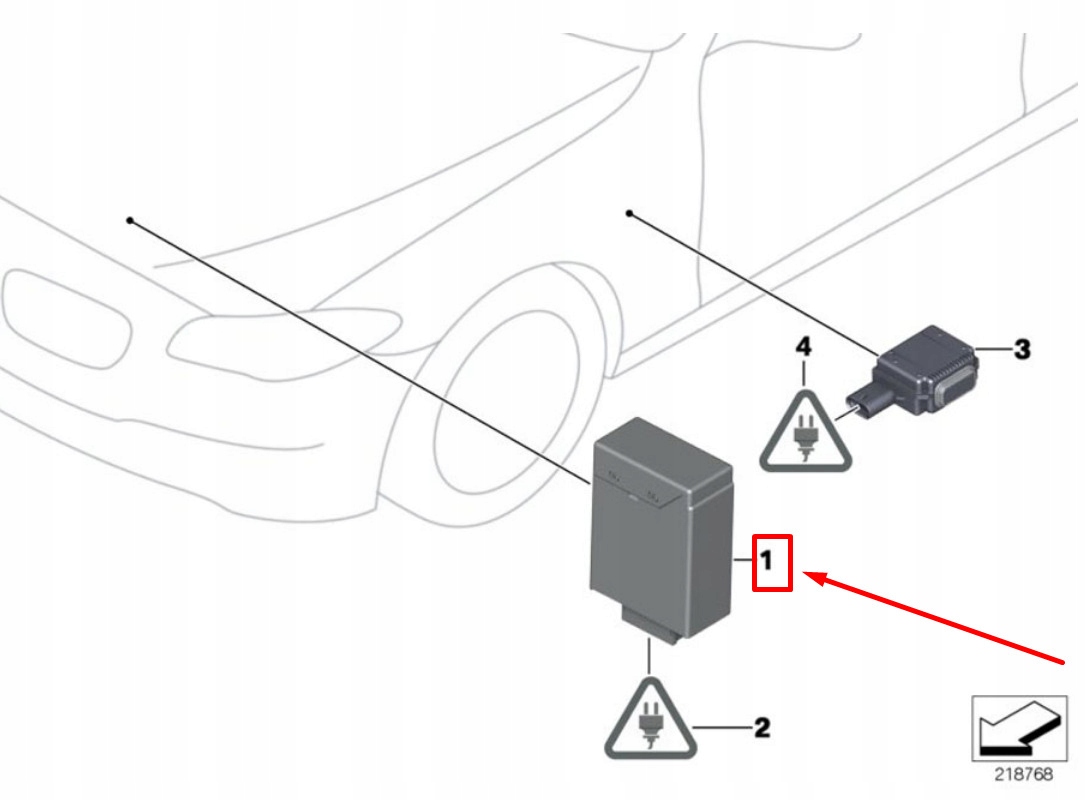 4
3
1
2
218768