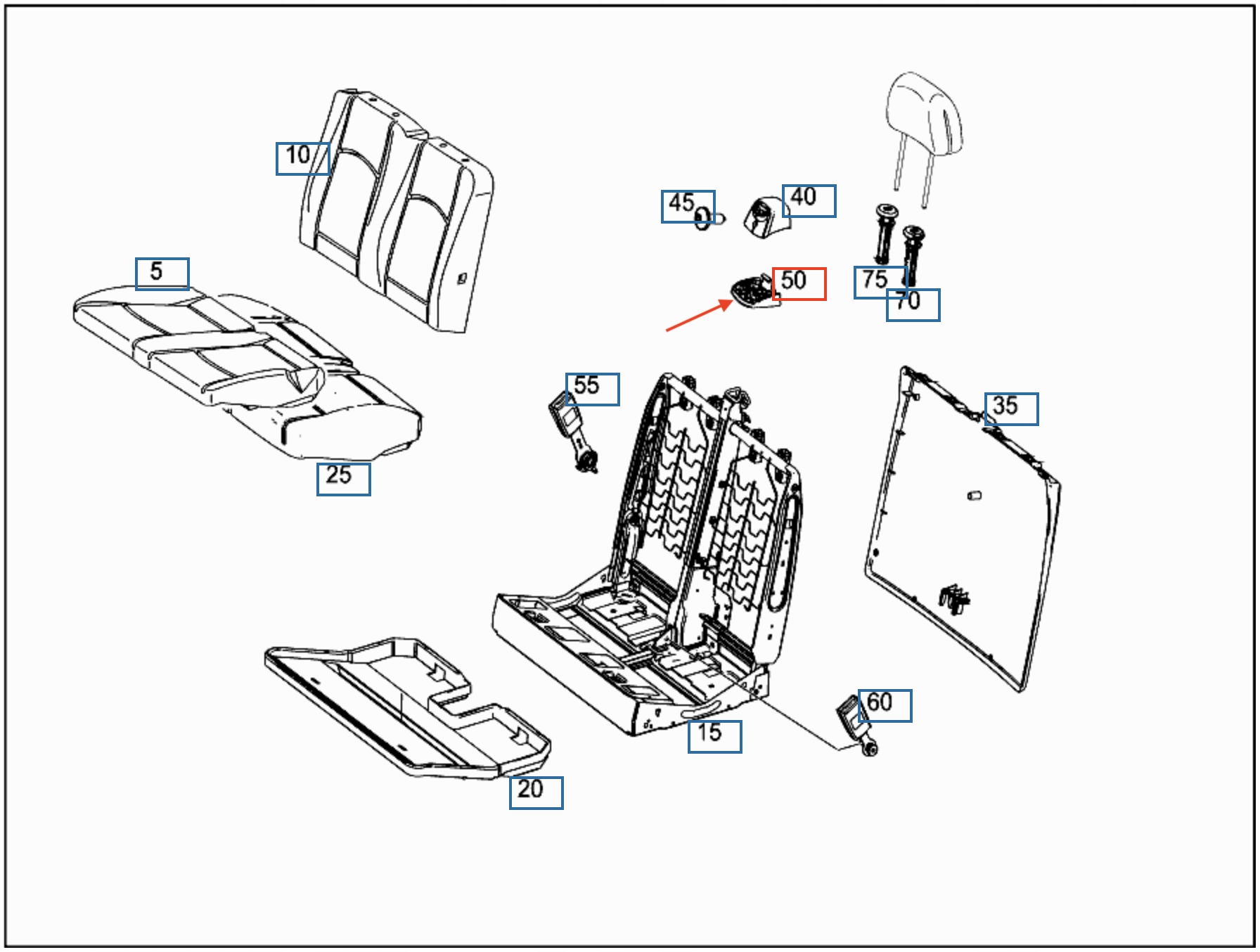 10
45
40
5
50
75
70
55
35
25
60
15
20