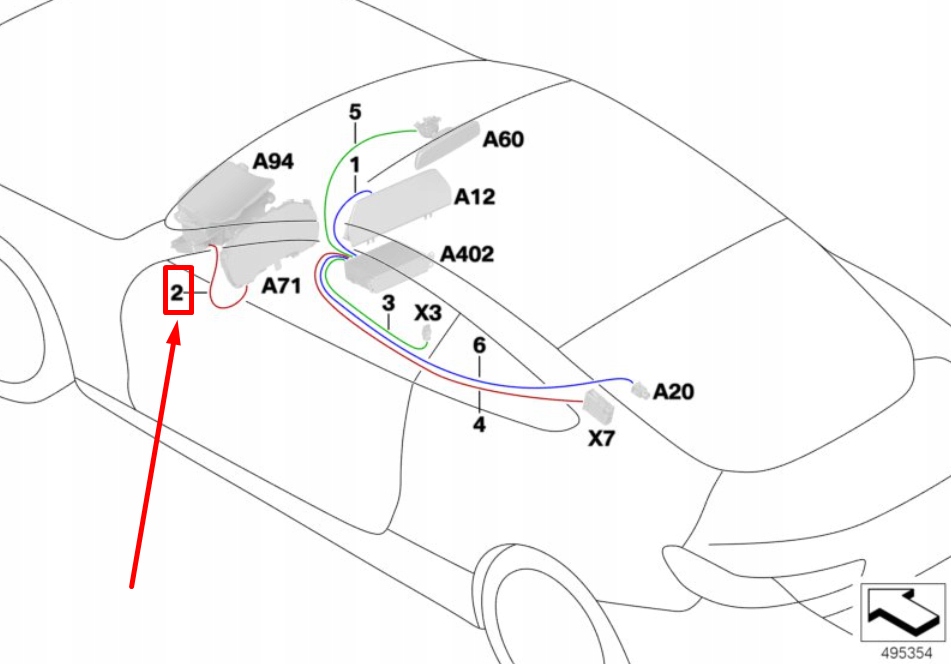 5
A60
A94
1
A12
A402
2
A71
3
X3
6
A20
4
X7
495354