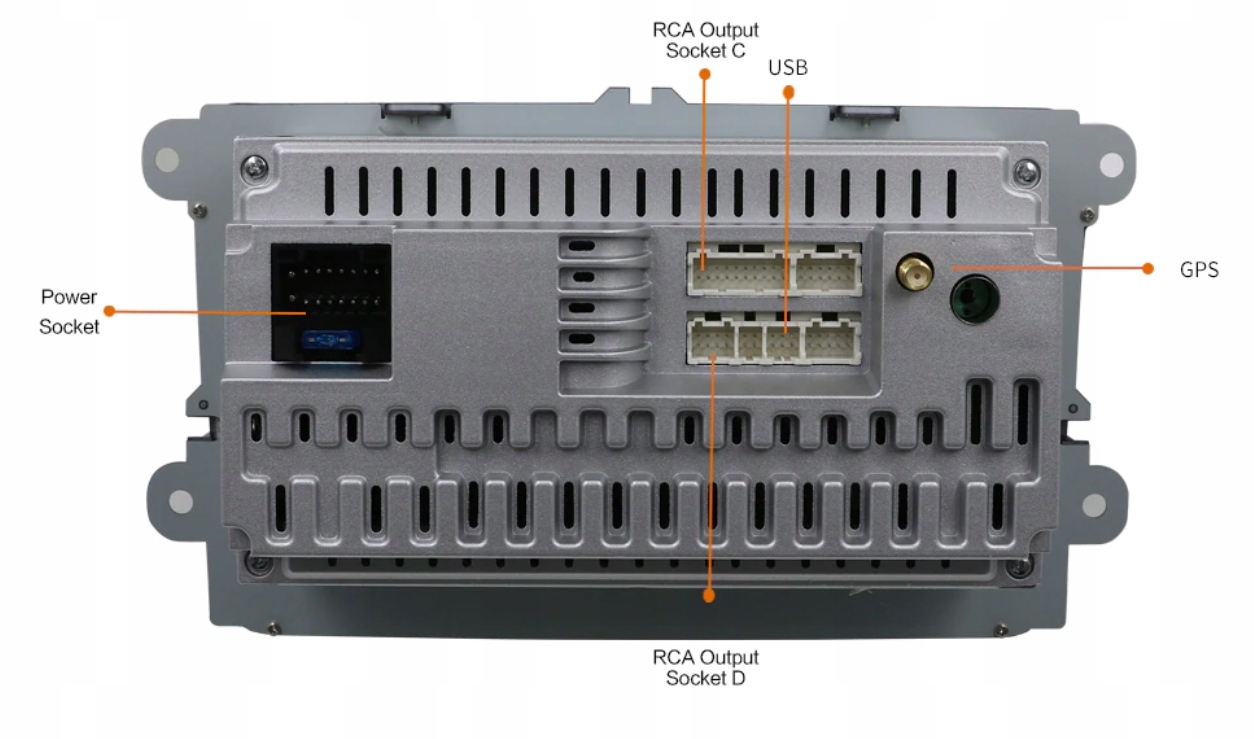 RCA Output Socket C

USB

Power Socket

GPS

RCA Output Socket D