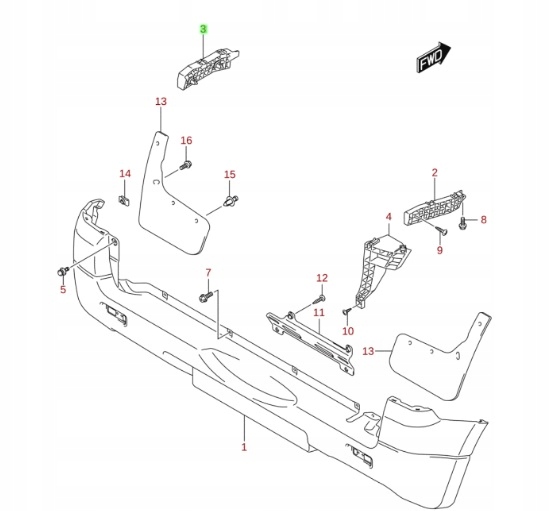 3
FWD
13
16
14
15
2
4
8
9
5
7
12
11
10
13
1