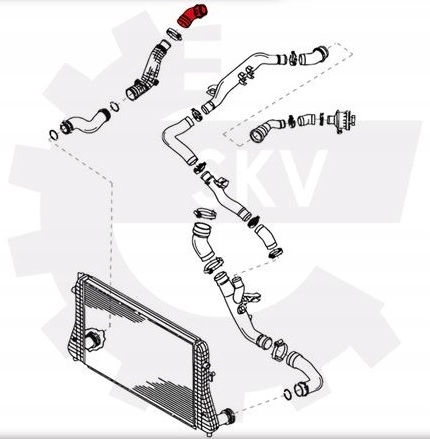 SKV