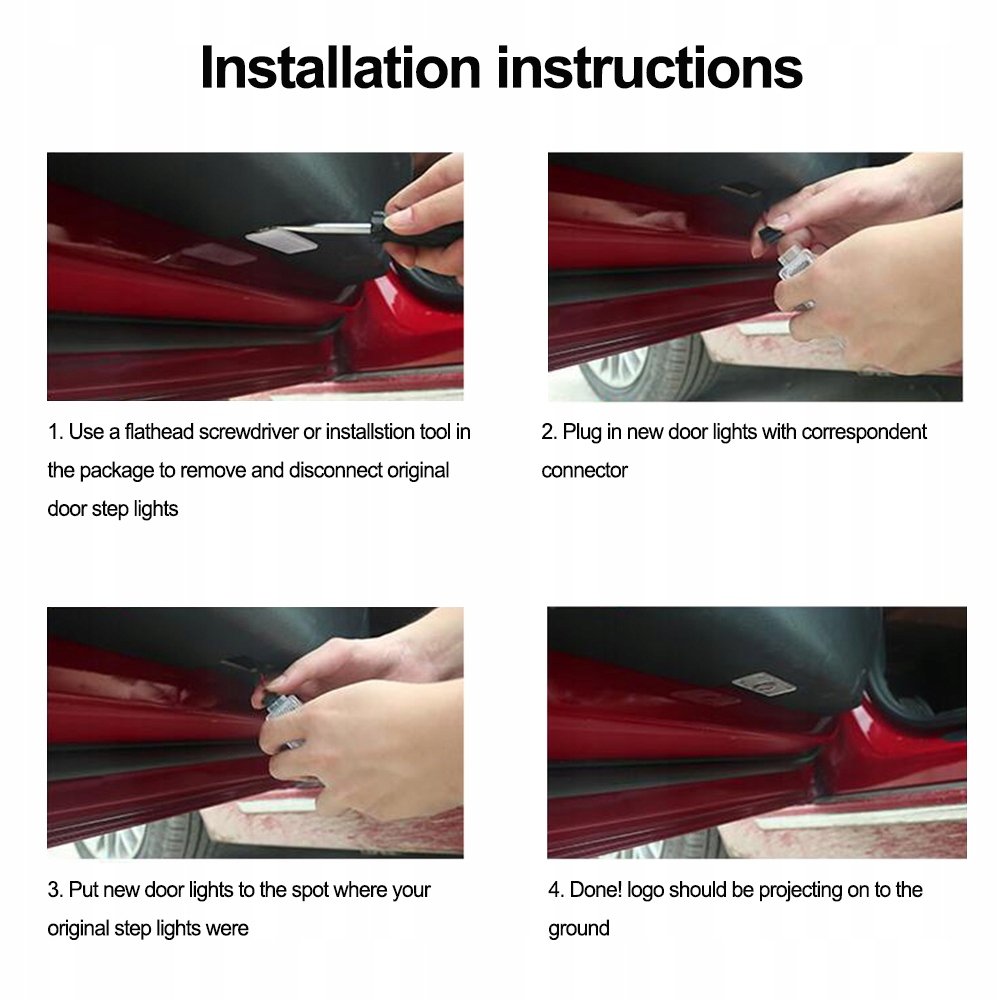 Installation instructions

1. Use a flathead screwdriver or installstion tool in the package to remove and disconnect original door step lights

2. Plug in new door lights with correspondent connector

3. Put new door lights to the spot where your original step lights were

4. Done! logo should be projecting on to the ground