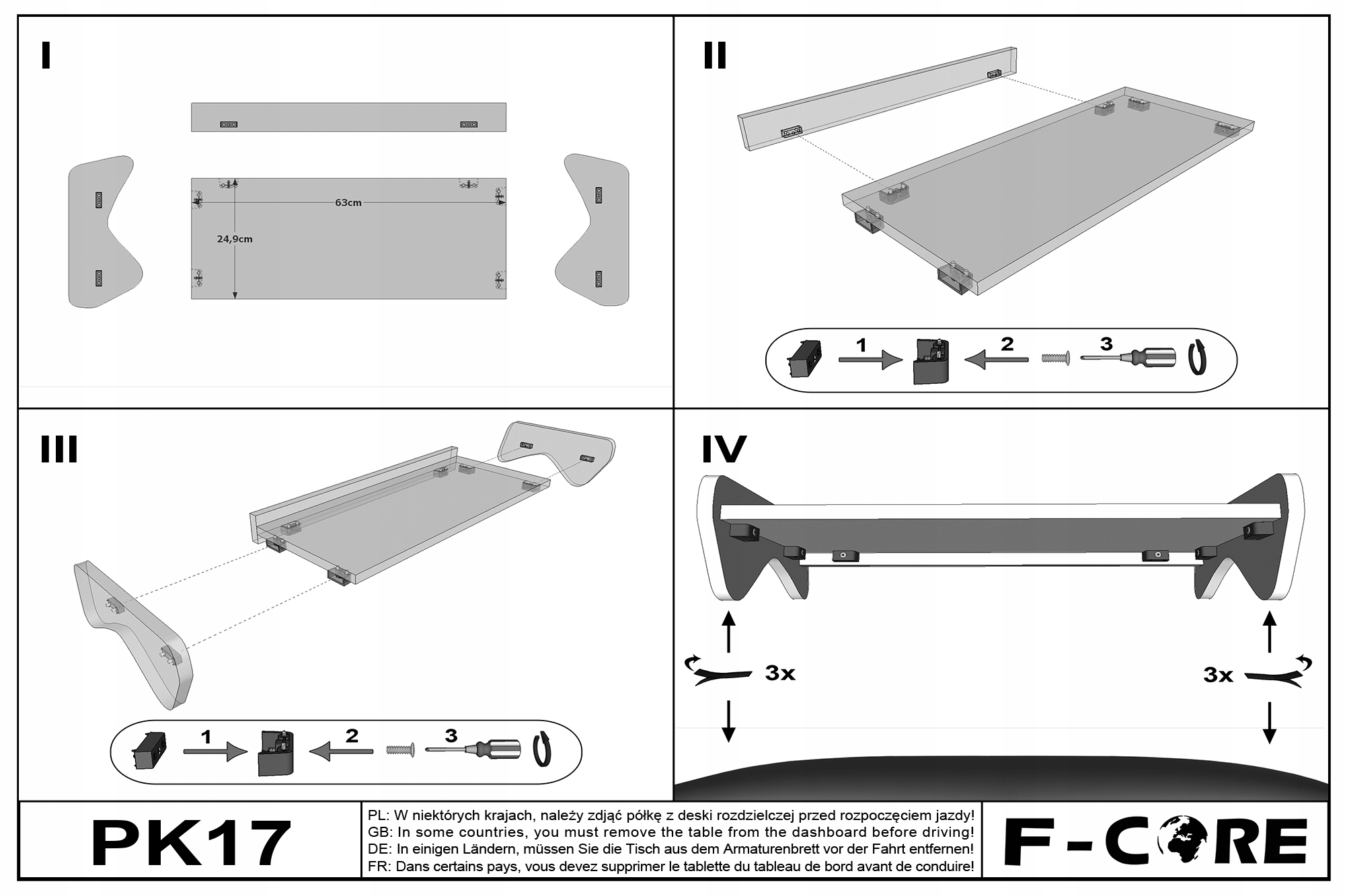 I

63cm

24,9cm

II

1

2

3

III

1

2

3

IV

3x

3x

PK17

PL: W niektórych krajach, należy zdjąć półkę z deski rozdzielczej przed rozpoczęciem jazdy!
GB: In some countries, you must remove the table from the dashboard before driving!
DE: In einigen Ländern, müssen Sie die Tisch aus dem Armaturenbrett vor der Fahrt entfernen!
FR: Dans certains pays, vous devez supprimer le tablette du tableau de bord avant de conduire!

F-CORE