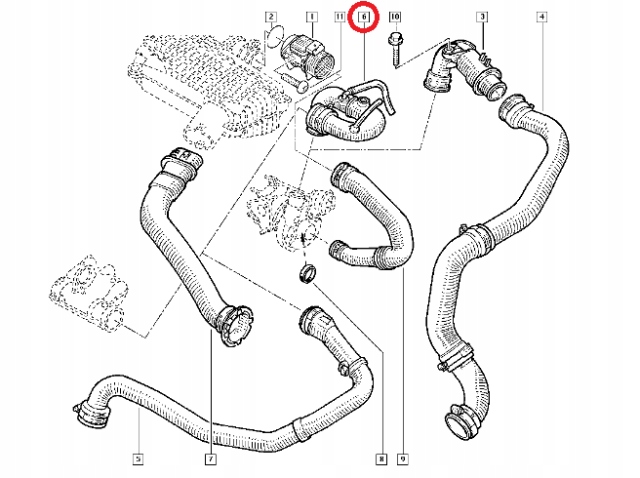 2 1 11 6 10 3 4

5 7 8 9