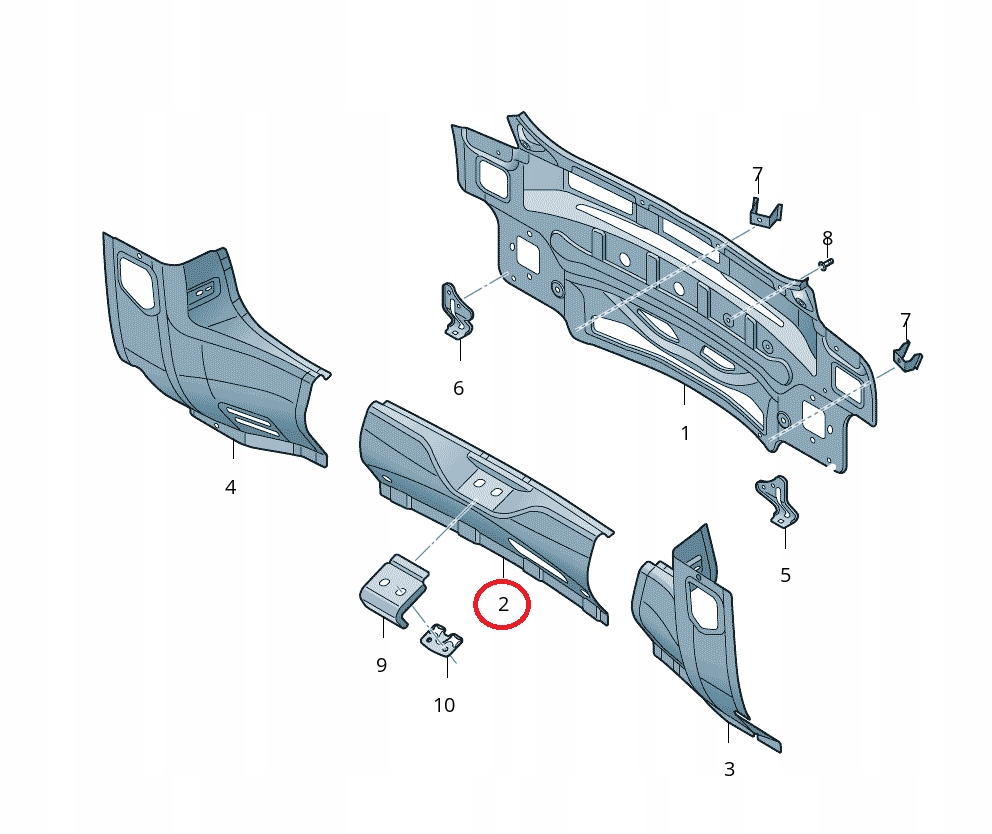 7
8
7
6
1
4
5
2
9
10
3