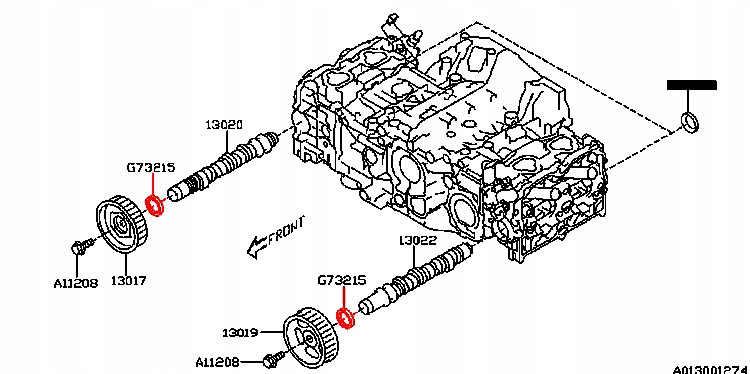 13020

G73215

FRONT

A11208

13017

13022

G73215

13019

A11208

A013001274