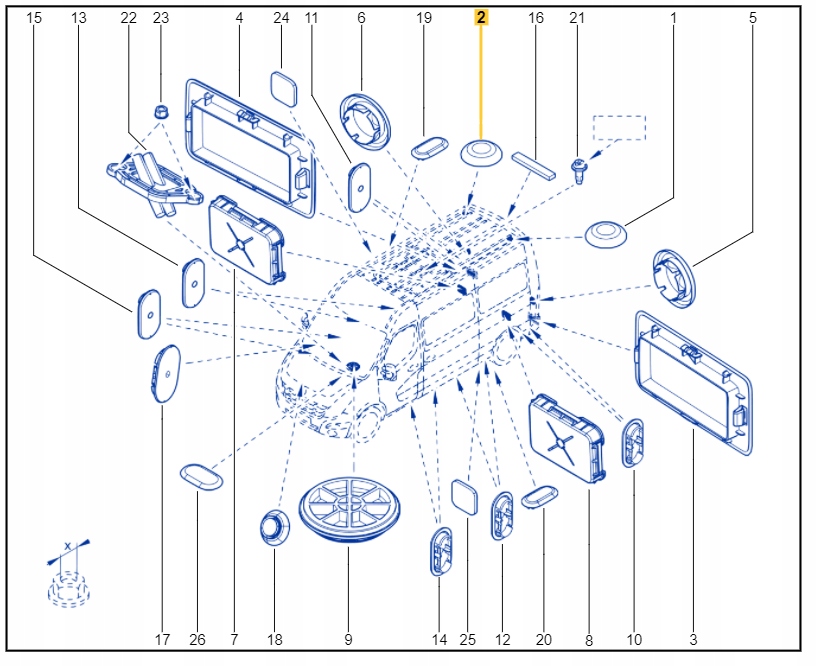 15 13 22 23 4 24 11 6 19 2 16 21 1 5

x

17 26 7 18 9 14 25 12 20 8 10 3