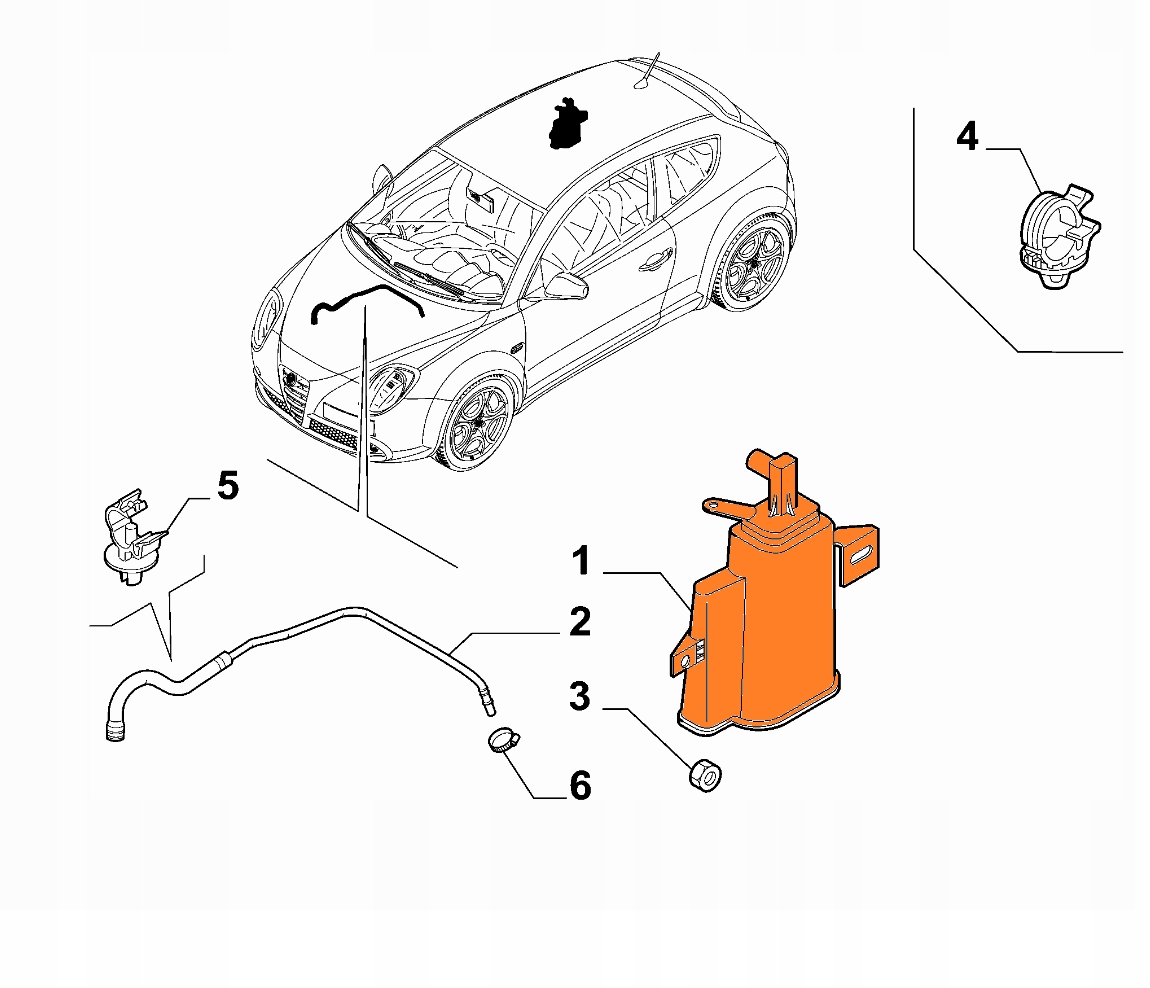 4

5

1

2

3

6