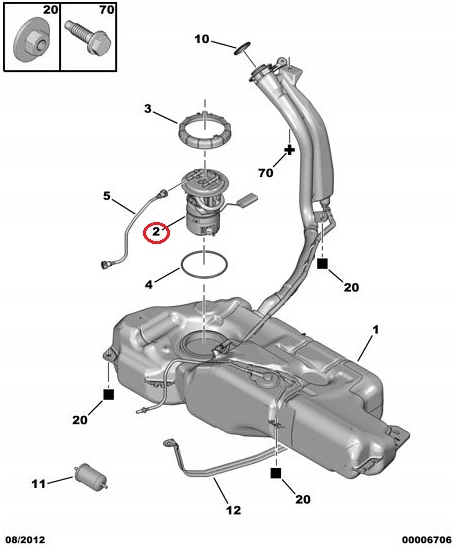 20 70

10

3

70

5

2

4

20

1

20

11

12

20

08/2012

00006706