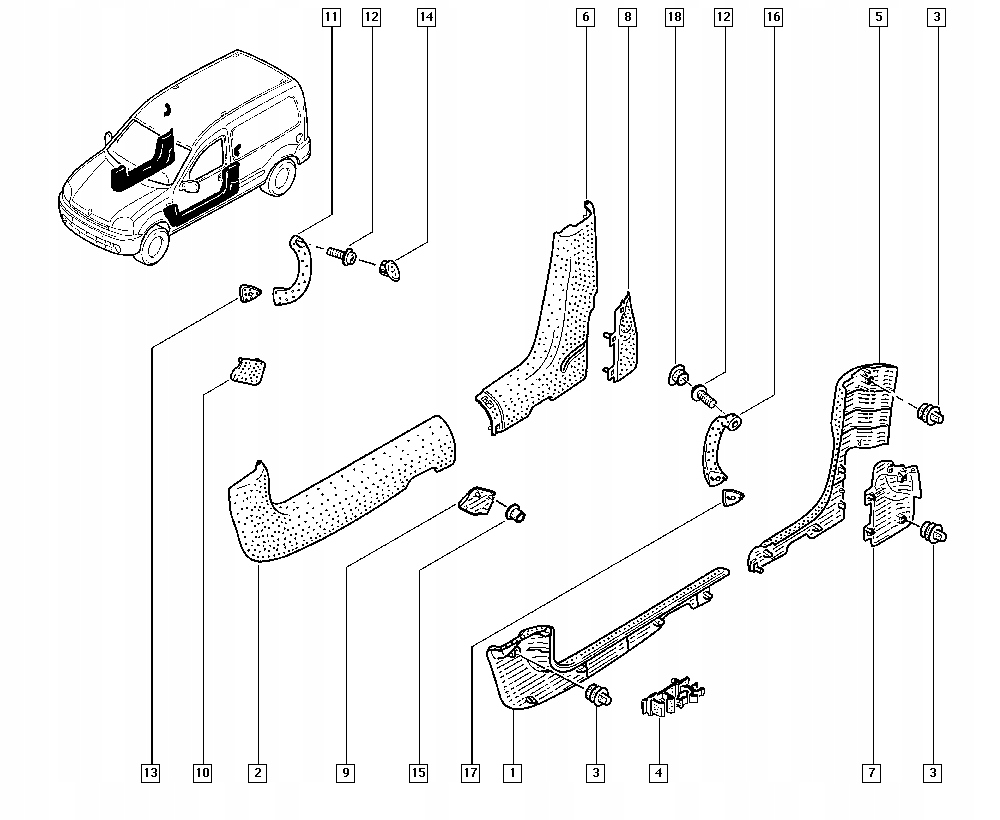 11 12 14 6 8 18 12 16 5 3

13 10 2 9 15 17 1 3 4 7 3