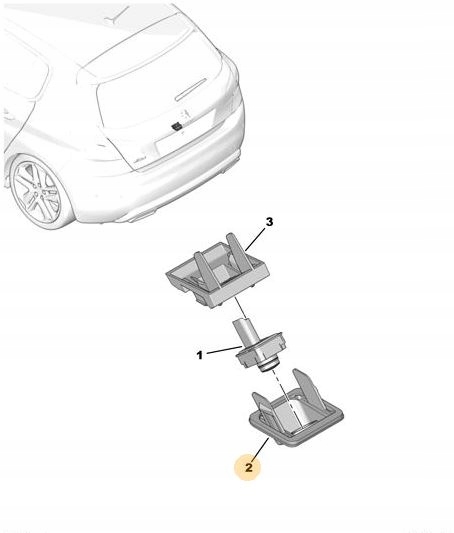 3

1

2