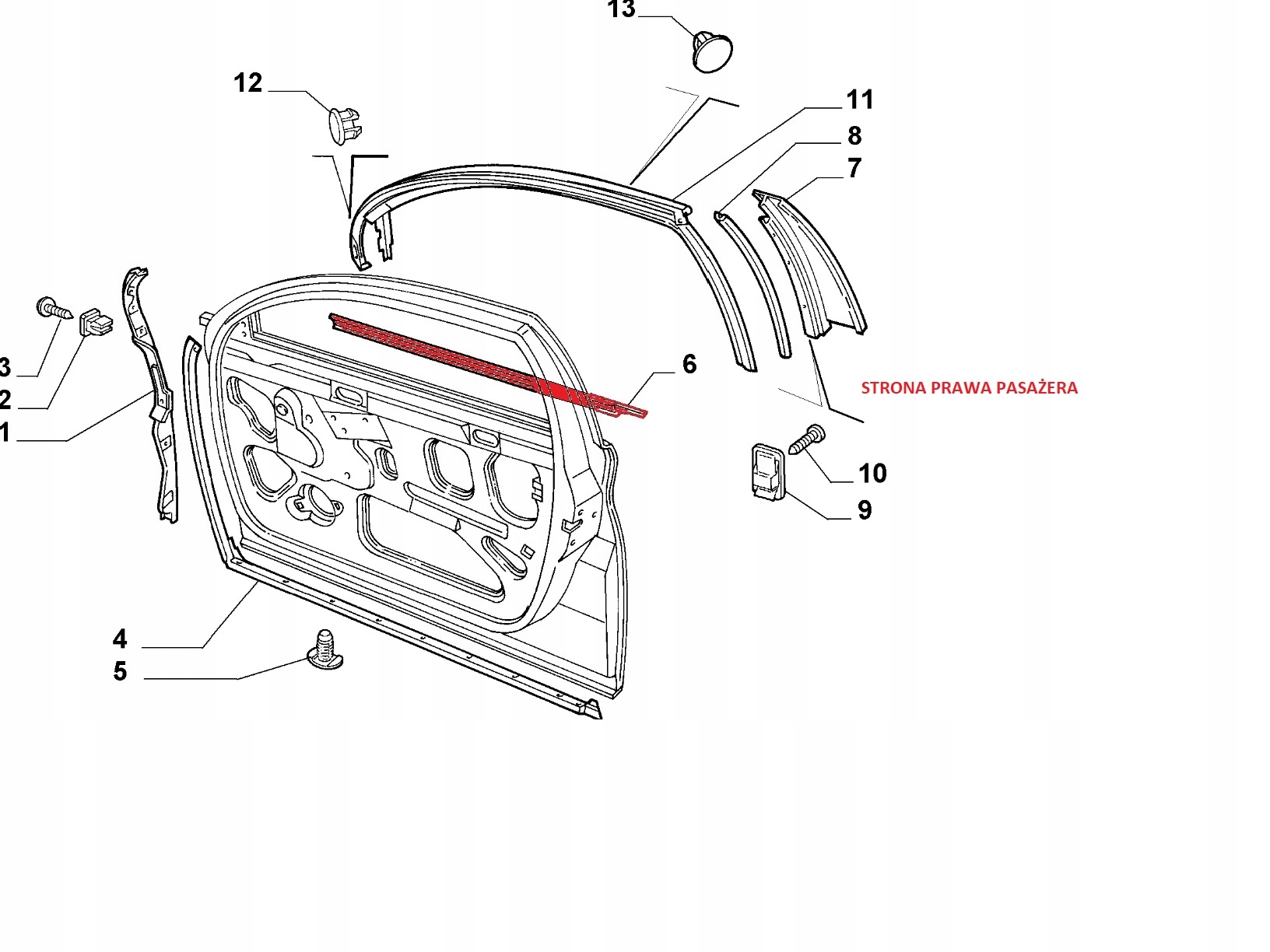 13
12
11
8
7
3
2
1
6
STRONA PRAWA PASAŻERA
10
9
4
5