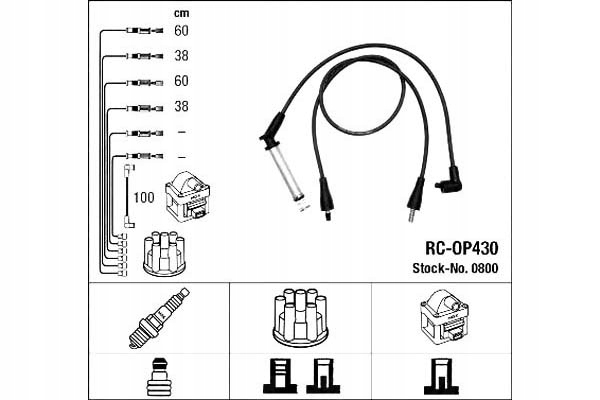 cm
60
38
60
38
–
–
100

RC-OP430
Stock-No. 0800