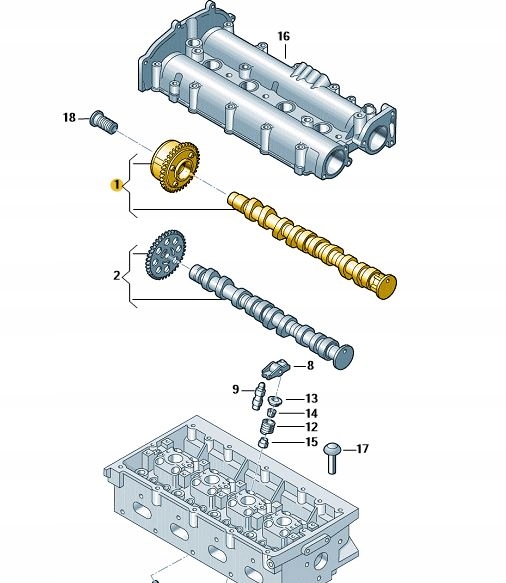 16
18
1
2
8
9
13
14
12
15
17