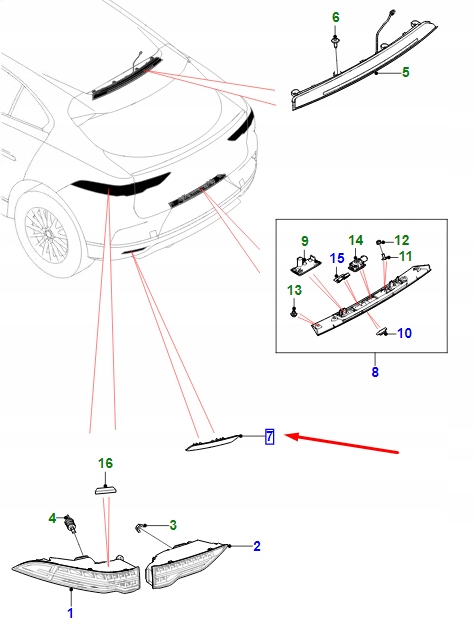 6
5
9
14
12
15
11
13
10
8
7
16
4
3
2
1