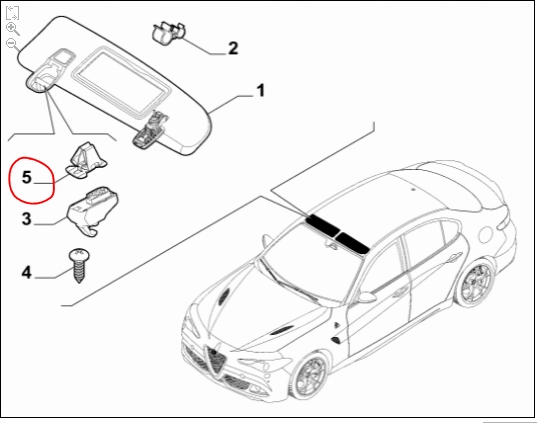 2
1
5
3
4