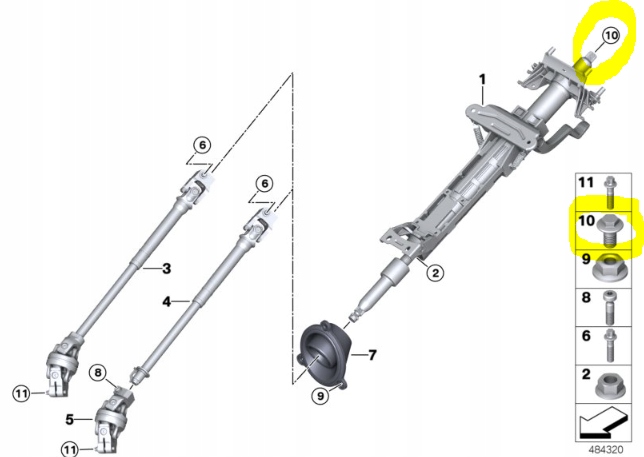 10
1
6
6
3
4
2
7
8
9
11
5
11
11
10
9
8
6
2
484320