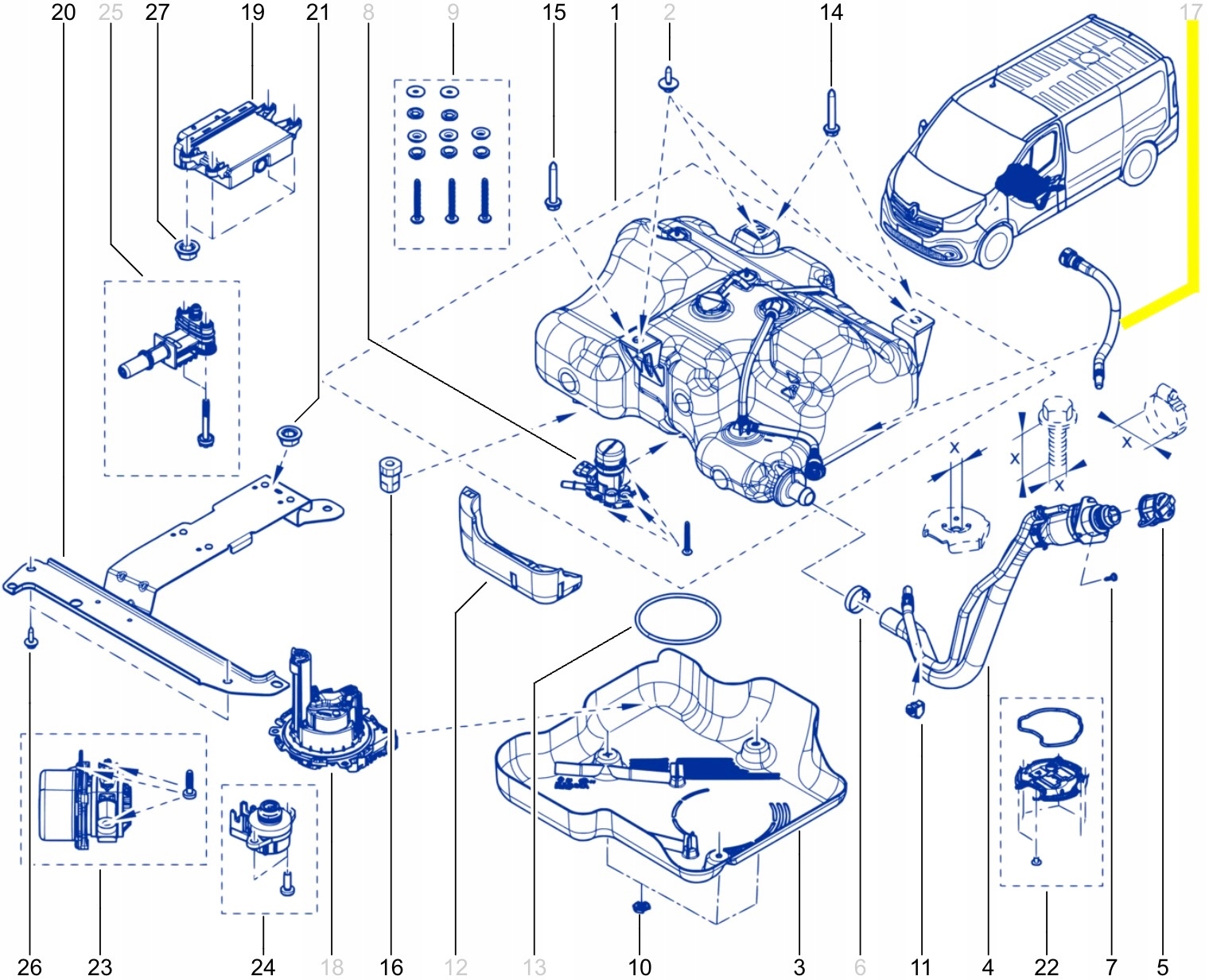 20 25 27 19 21 8 9 15 1 2 14 17

X
X
X
X

26 23 24 18 16 12 13 10 3 6 11 4 22 7 5