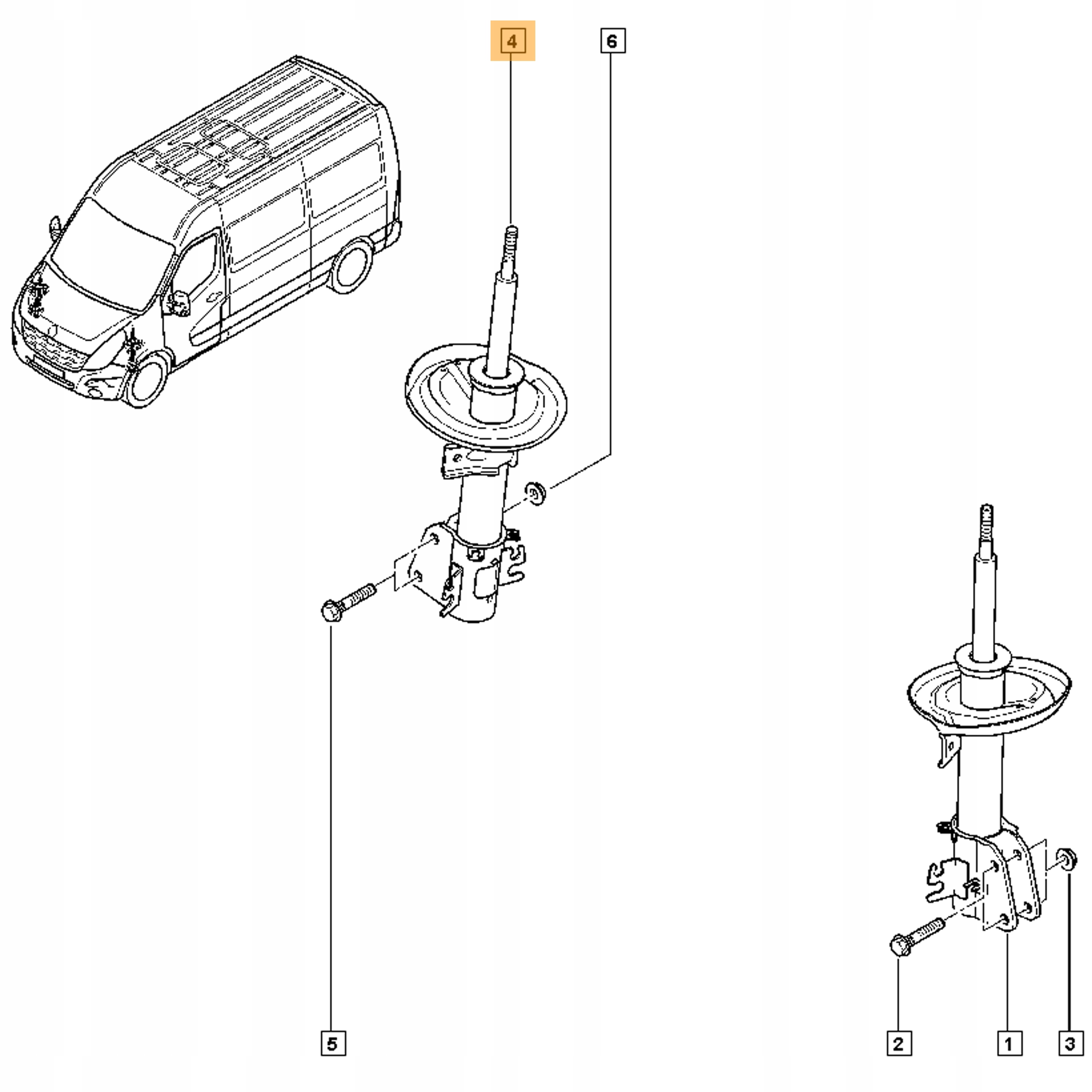 4
6
5
2
1
3