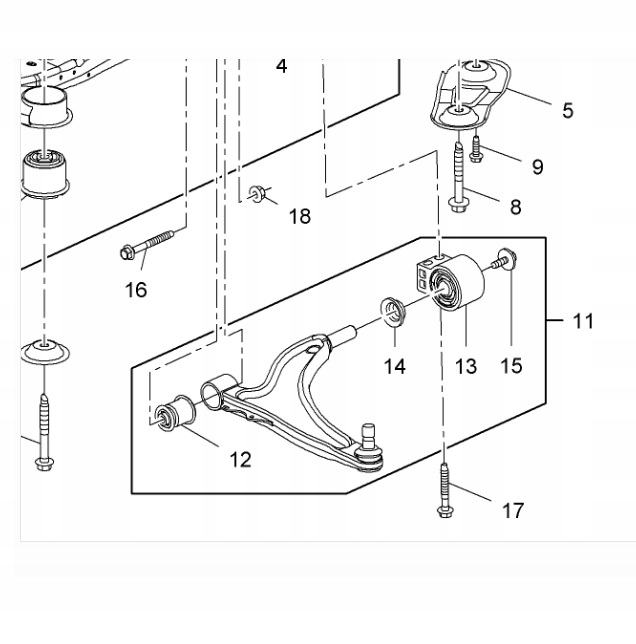 4
5
9
8
18
16
11
14
13
15
12
17