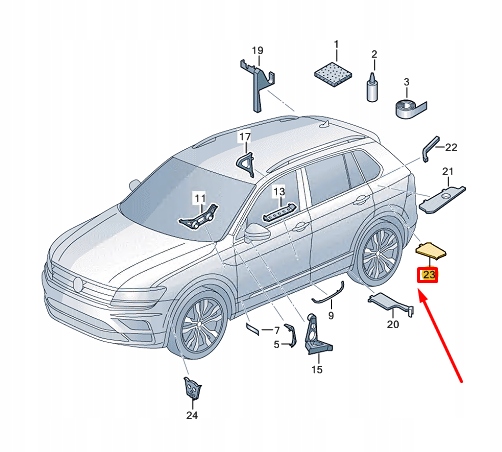 19
1
2
3
17
22
21
11
13
23
9
20
7
5
15
24