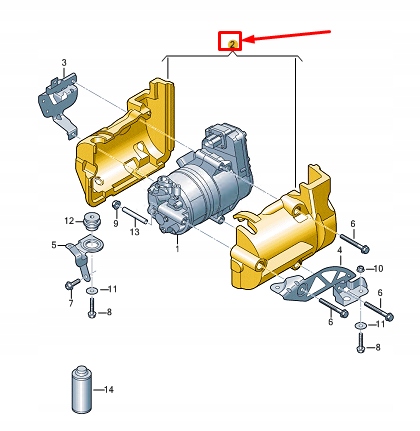 2
3
12
9
13
1
5
7
11
8
6
4
10
6
6
11
8
14