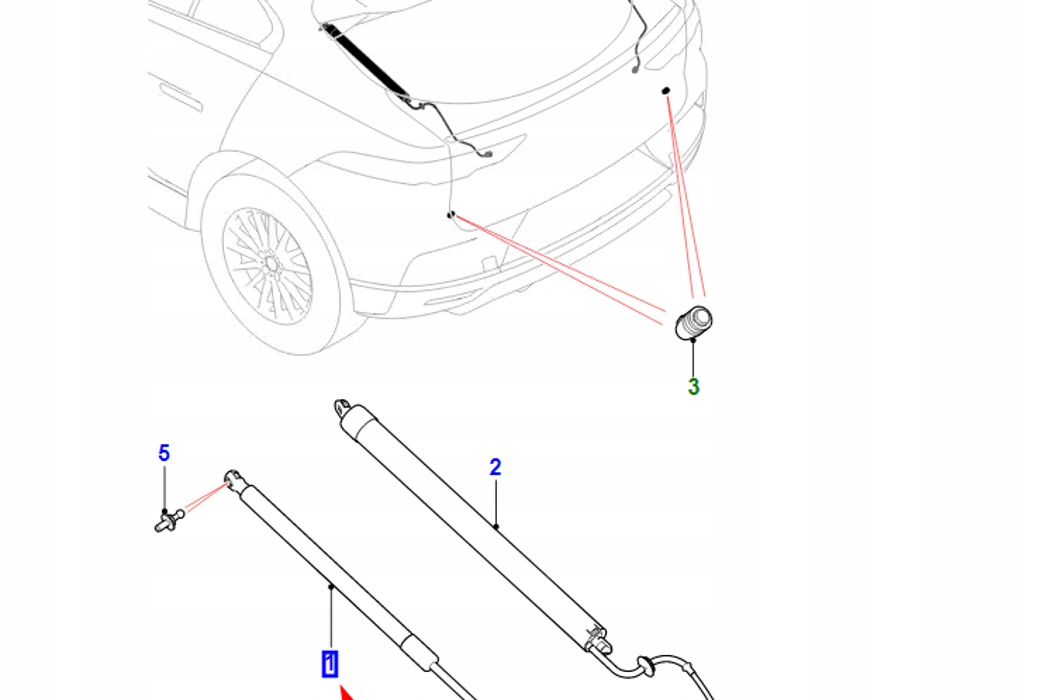 3
5
2
1