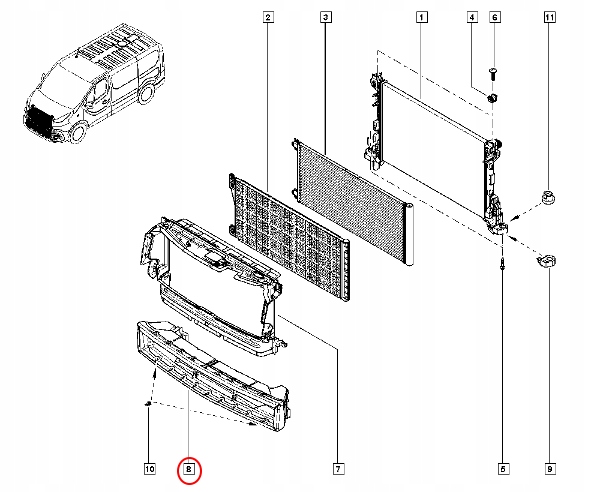 2
3
1
4
6
11
10
8
7
5
9