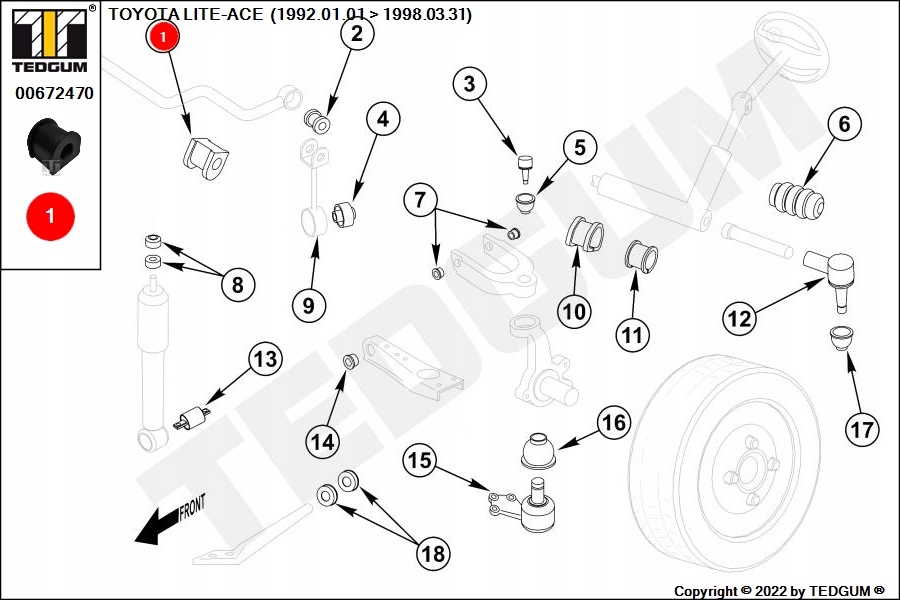 TEDGUM ®

00672470

1

TOYOTA LITE-ACE (1992.01.01 > 1998.03.31)

1
2
3
4
5
6
7
8
9
10
11
12
13
14
15
16
17
18

FRONT

TEDGUM

Copyright © 2022 by TEDGUM ®